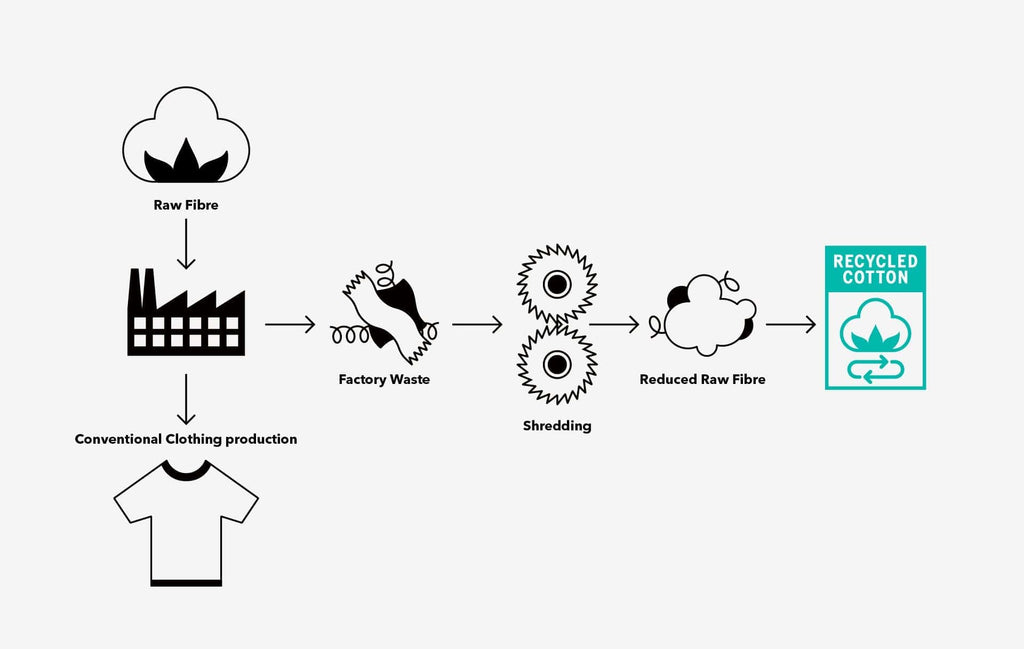 Raw Fibre

Conventional Clothing production

Factory Waste

Shredding

Reduced Raw Fibre

RECYCLED COTTON